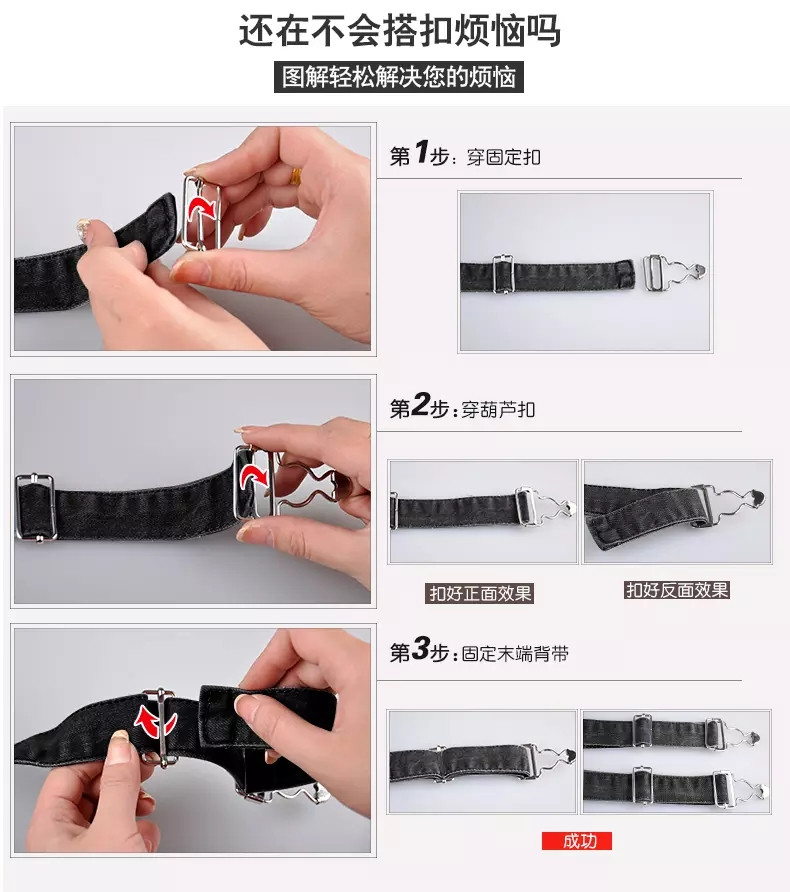 还在不会搭扣烦恼吗

图解轻松解决您的烦恼

第1步：穿固定扣

第2步：穿葫芦扣

扣好正面效果

扣好反面效果

第3步：固定末端背带

成功