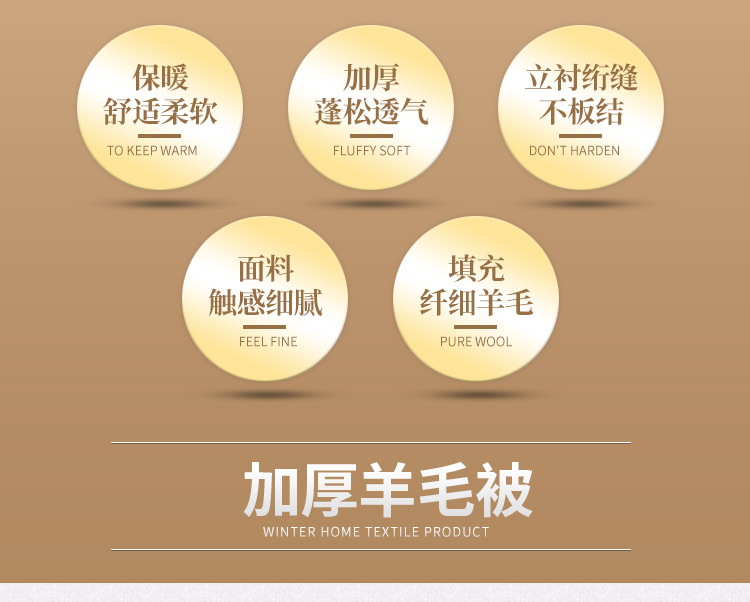 保暖
舒适柔软
TO KEEP WARM

加厚
蓬松透气
FLUFFY SOFT

立衬绗缝
不板结
DON'T HARDEN

面料
触感细腻
FEEL FINE

填充
纤细羊毛
PURE WOOL

加厚羊毛被
WINTER HOME TEXTILE PRODUCT