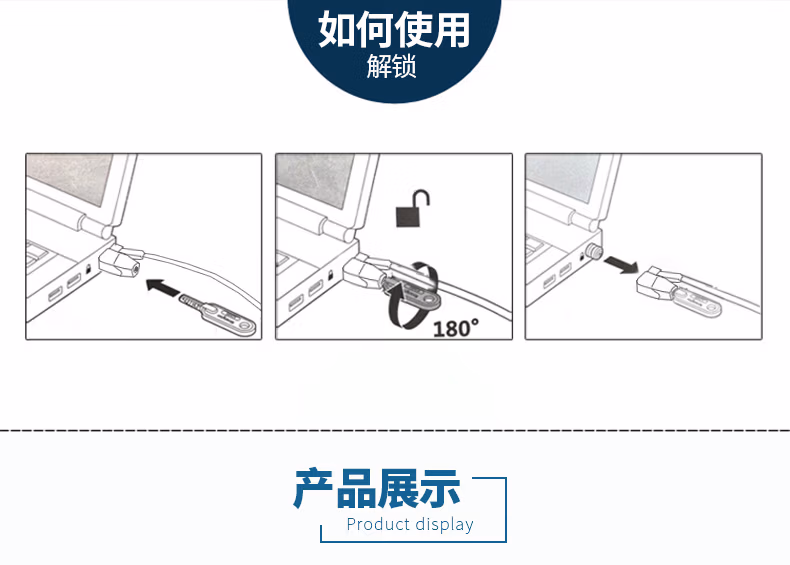 如何使用
解锁

180°

产品展示
Product display