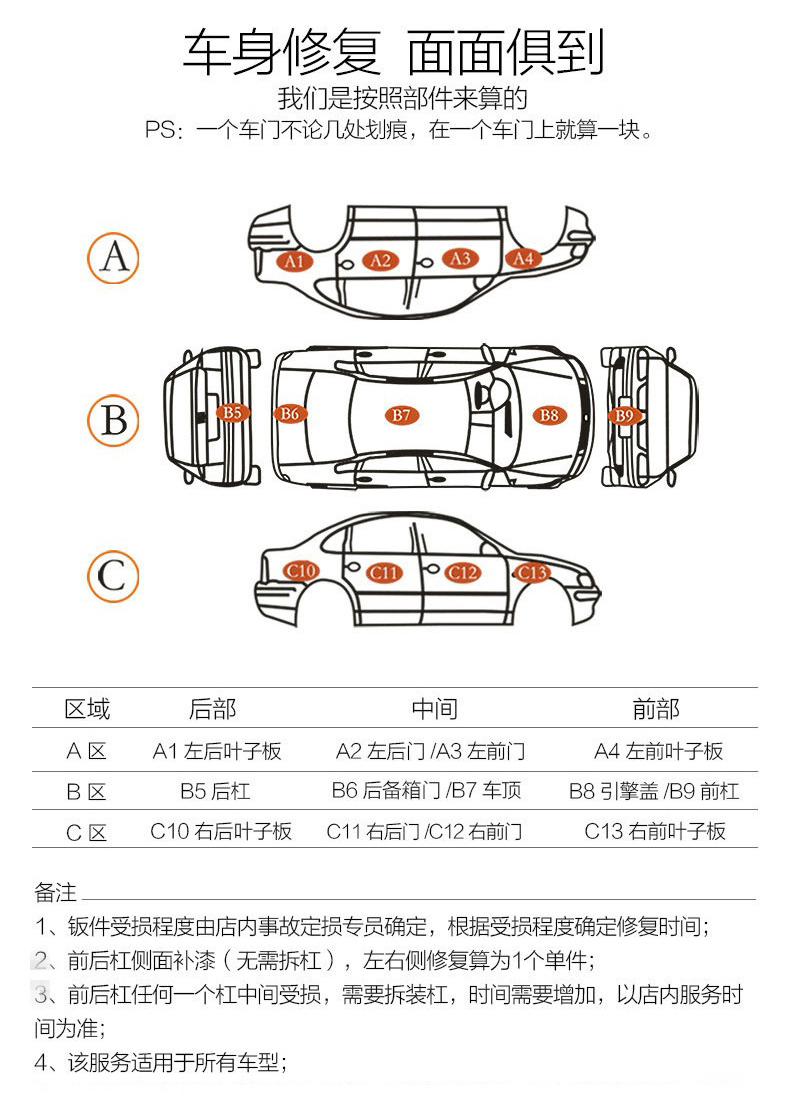 车身修复 面面俱到
我们是按照部件来算的
PS：一个车门不论几处划痕，在一个车门上就算一块。

A
A1 A2 A3 A4

B
B5 B6 B7 B8 B9

C
C10 C11 C12 C13

| 区域 | 后部 | 中间 | 前部 |
|---|---|---|---|
| A 区 | A1 左后叶子板 | A2 左后门 /A3 左前门 | A4 左前叶子板 |
| B 区 | B5 后杠 | B6 后备箱门 /B7 车顶 | B8 引擎盖 /B9 前杠 |
| C 区 | C10 右后叶子板 | C11 右后门 /C12 右前门 | C13 右前叶子板 |

备注
1、钣件受损程度由店内事故定损专员确定，根据受损程度确定修复时间;
2、前后杠侧面补漆（无需拆杠），左右侧修复算为1个单件;
3、前后杠任何一个杠中间受损，需要拆装杠，时间需要增加，以店内服务时间为准;
4、该服务适用于所有车型;