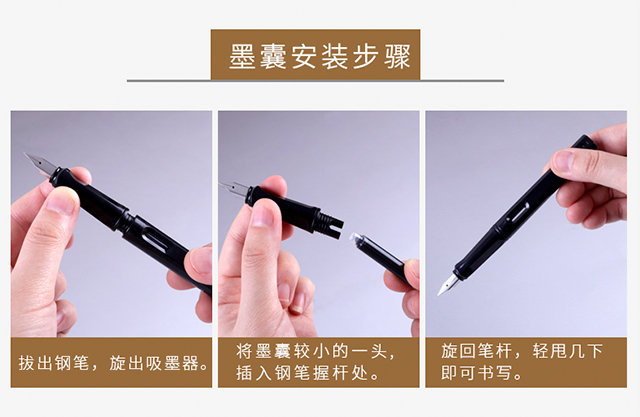 墨囊安装步骤

拔出钢笔，旋出吸墨器。

将墨囊较小的一头，插入钢笔握杆处。

旋回笔杆，轻甩几下即可书写。