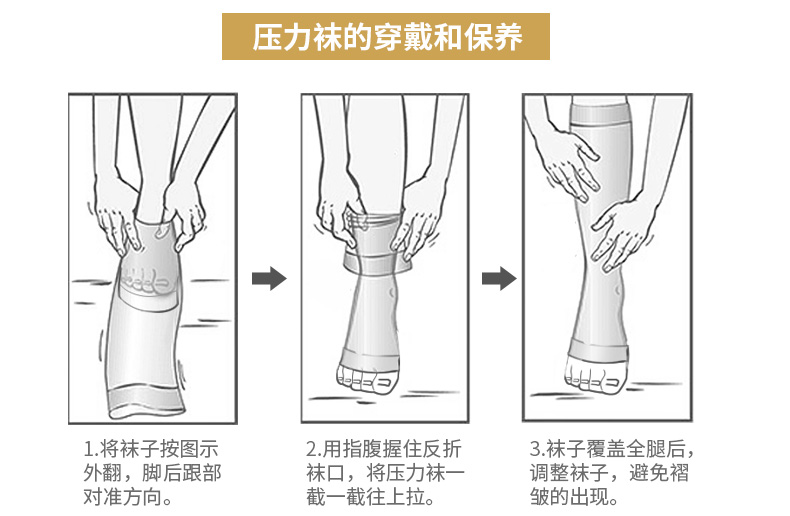 压力袜的穿戴和保养

1.将袜子按图示外翻，脚后跟部对准方向。

2.用指腹握住反折袜口，将压力袜一截一截往上拉。

3.袜子覆盖全腿后，调整袜子，避免褶皱的出现。