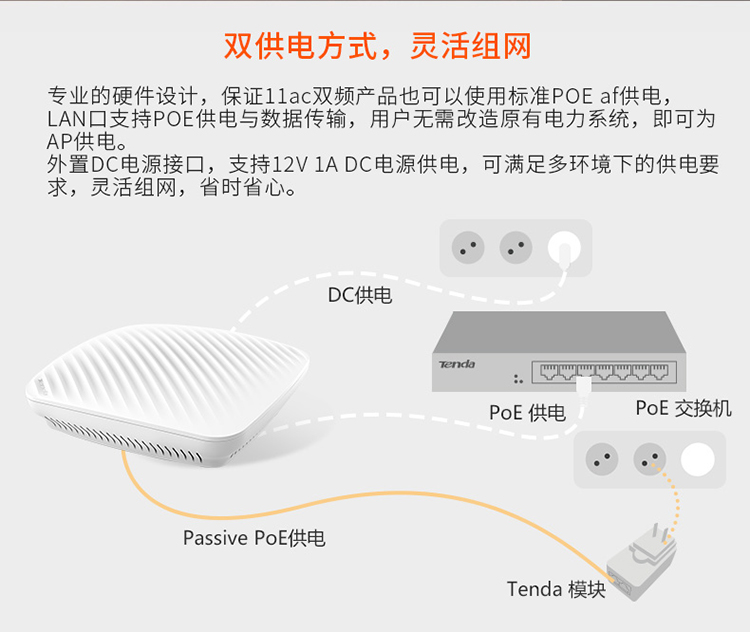 双供电方式，灵活组网

专业的硬件设计，保证11ac双频产品也可以使用标准POE af供电，LAN口支持POE供电与数据传输，用户无需改造原有电力系统，即可为AP供电。
外置DC电源接口，支持12V 1A DC电源供电，可满足多环境下的供电要求，灵活组网，省时省心。

DC供电

Tenda

PoE 供电

PoE 交换机

Passive PoE供电

Tenda 模块