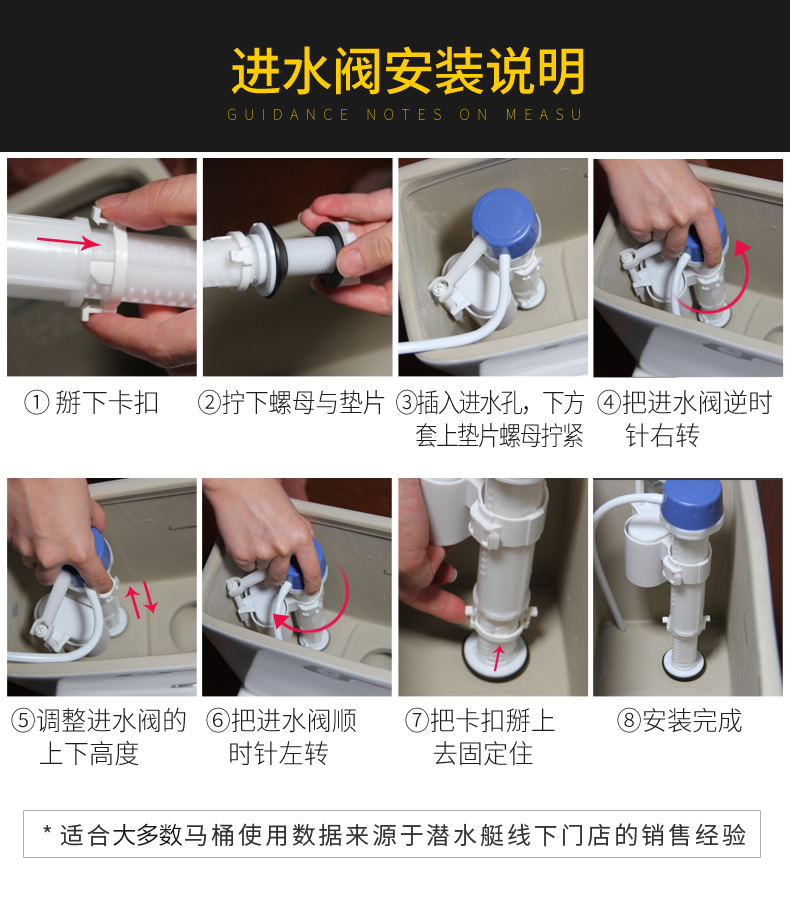 进水阀安装说明

GUIDANCE NOTES ON MEASU

① 掰下卡扣

②拧下螺母与垫片

③插入进水孔，下方套上垫片螺母拧紧

④把进水阀逆时针右转

⑤调整进水阀的上下高度

⑥把进水阀顺时针左转

⑦把卡扣掰上去固定住

⑧安装完成

* 适合大多数马桶使用数据来源于潜水艇线下门店的销售经验