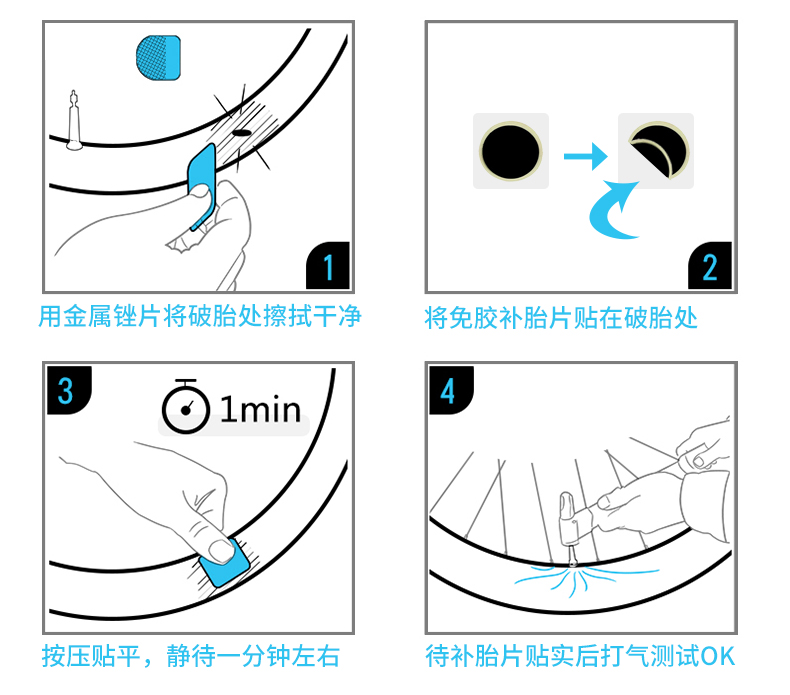 1

用金属锉片将破胎处擦拭干净

2

将免胶补胎片贴在破胎处

3

1min

按压贴平，静待一分钟左右

4

待补胎片贴实后打气测试OK