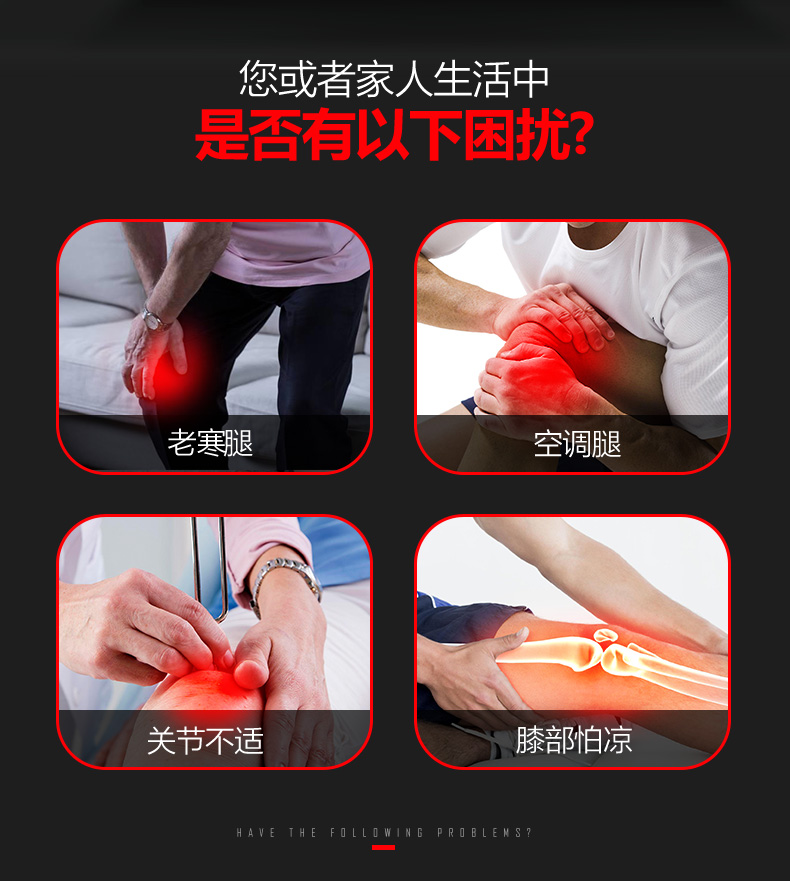 您或者家人生活中
是否有以下困扰?

老寒腿

空调腿

关节不适

膝部怕凉

HAVE THE FOLLOWING PROBLEMS?