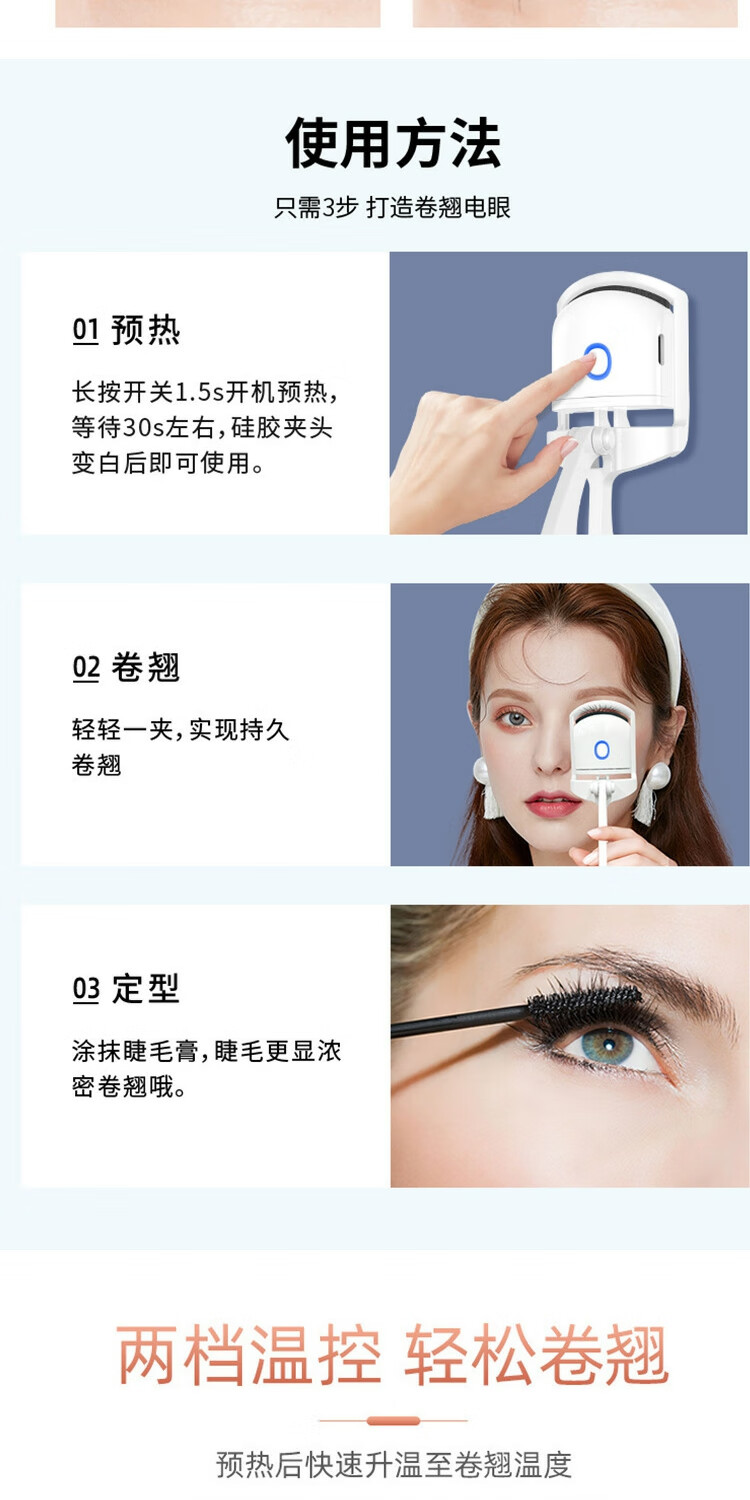 使用方法

只需3步 打造卷翘电眼

01 预热

长按开关1.5s开机预热，等待30s左右，硅胶夹头变白后即可使用。

02 卷翘

轻轻一夹，实现持久卷翘

03 定型

涂抹睫毛膏，睫毛更显浓密卷翘哦。

两档温控 轻松卷翘

预热后快速升温至卷翘温度