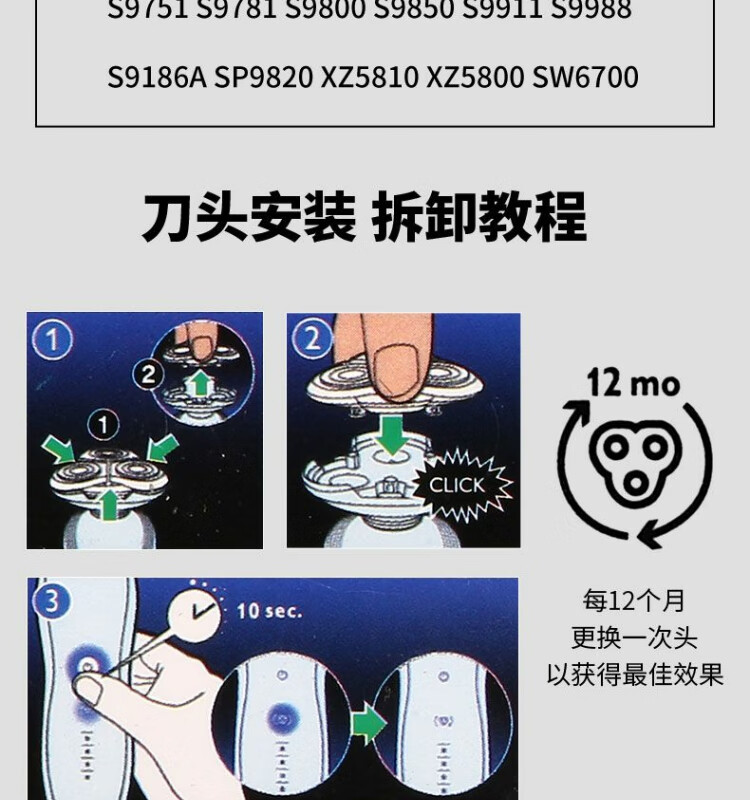 S9751 S9781 S9800 S9850 S9911 S9988

S9186A SP9820 XZ5810 XZ5800 SW6700

刀头安装 拆卸教程

1

2

1

2

CLICK

12 mo

3

10 sec.

每12个月
更换一次头
以获得最佳效果