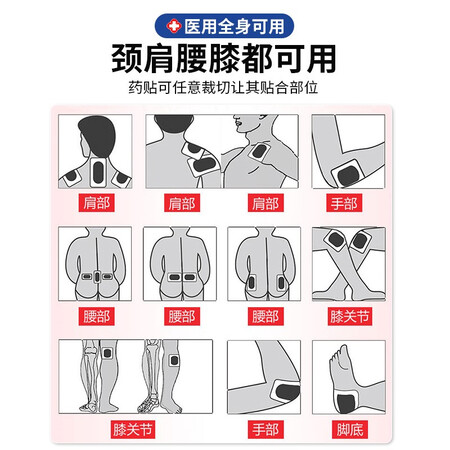 医用全身可用

颈肩腰膝都可用

药贴可任意裁切让其贴合部位

肩部

肩部

肩部

手部

腰部

腰部

腰部

膝关节

膝关节

手部

脚底