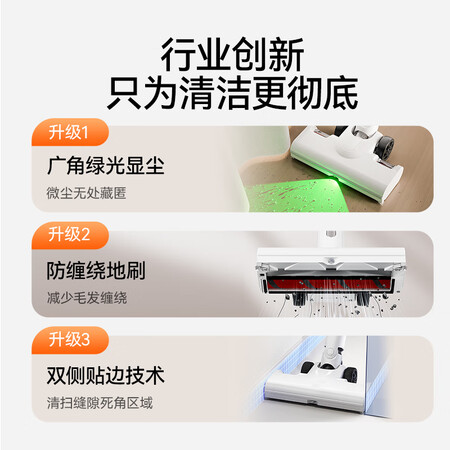 行业创新
只为清洁更彻底

升级1
广角绿光显尘
微尘无处藏匿

升级2
防缠绕地刷
减少毛发缠绕

升级3
双侧贴边技术
清扫缝隙死角区域