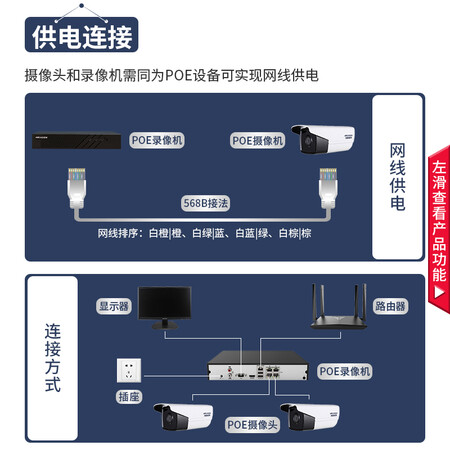 供电连接

摄像头和录像机需同为POE设备可实现网线供电

POE录像机

POE摄像机

568B接法

网线排序：白橙|橙、白绿|蓝、白蓝|绿、白棕|棕

网线供电

左滑查看产品功能

连接方式

显示器

路由器

POE录像机

插座

POE摄像头