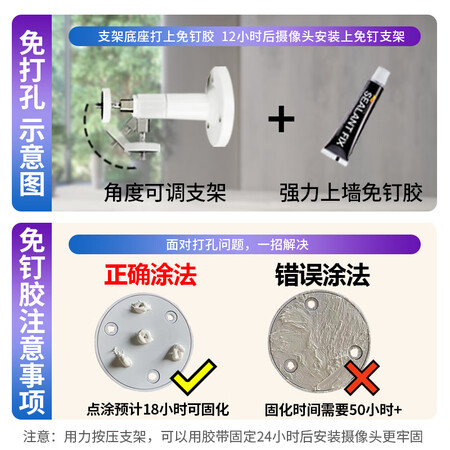 免打孔示意图

支架底座打上免钉胶 12小时后摄像头安装上免钉支架

SEALANT FIX

角度可调支架

强力上墙免钉胶

免钉胶注意事项

面对打孔问题，一招解决

正确涂法

错误涂法

点涂预计18小时可固化

固化时间需要50小时+

注意：用力按压支架，可以用胶带固定24小时后安装摄像头更牢固