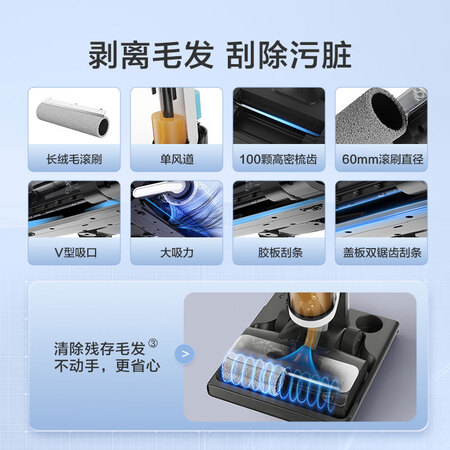 剥离毛发 刮除污脏

长绒毛滚刷

单风道

100颗高密梳齿

60mm滚刷直径

V型吸口

大吸力

胶板刮条

盖板双锯齿刮条

清除残存毛发③
不动手，更省心

>