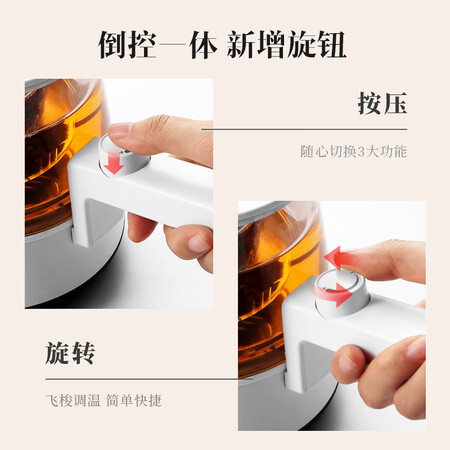 倒控一体 新增旋钮

按压

随心切换3大功能

旋转

飞梭调温 简单快捷