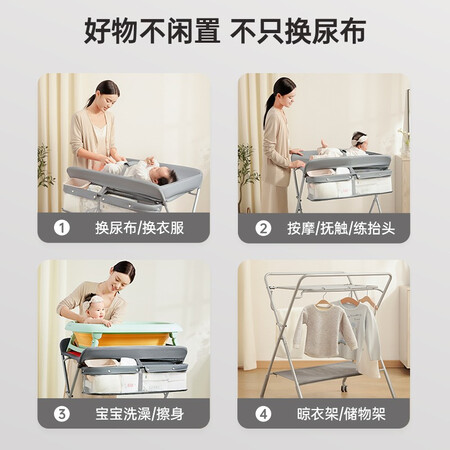 好物不闲置 不只换尿布

1 换尿布/换衣服

2 按摩/抚触/练抬头

3 宝宝洗澡/擦身

4 晾衣架/储物架