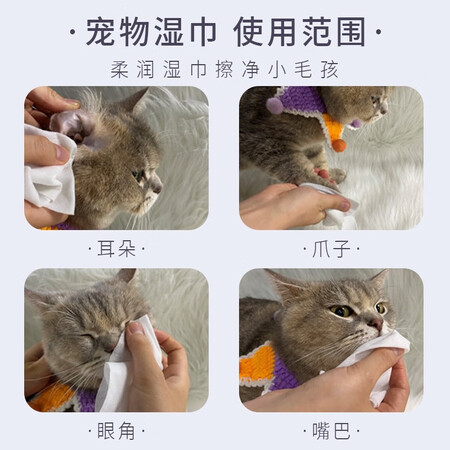 ·宠物湿巾 使用范围·
柔润湿巾擦净小毛孩

·耳朵·

·爪子·

·眼角·

·嘴巴·