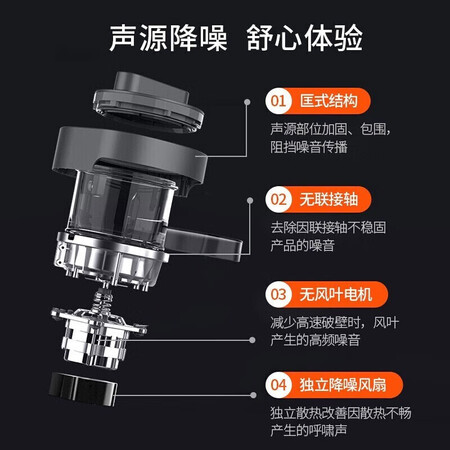 声源降噪 舒心体验

01 匡式结构

声源部位加固、包围，阻挡噪音传播

02 无联接轴

去除因联接轴不稳固产品的噪音

03 无风叶电机

减少高速破壁时，风叶产生的高频噪音

04 独立降噪风扇

独立散热改善因散热不畅产生的呼啸声