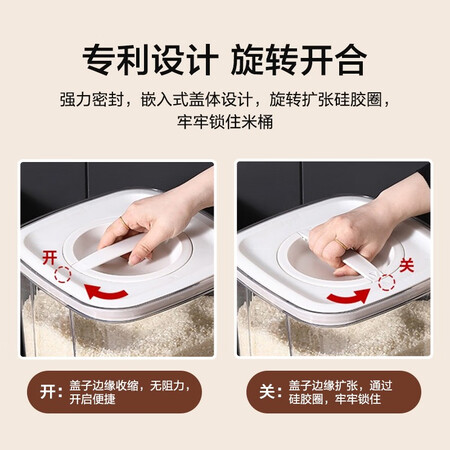 专利设计 旋转开合

强力密封，嵌入式盖体设计，旋转扩张硅胶圈，牢牢锁住米桶

开

关

开：盖子边缘收缩，无阻力，开启便捷

关：盖子边缘扩张，通过硅胶圈，牢牢锁住