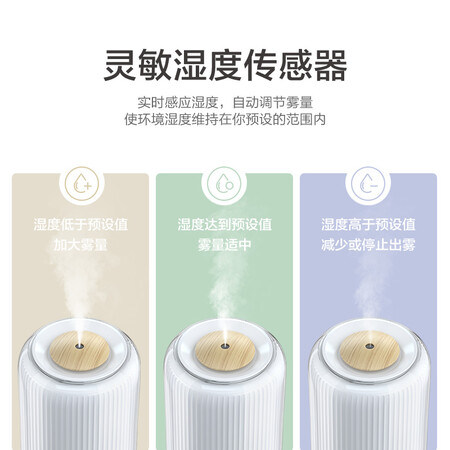 灵敏湿度传感器

实时感应湿度，自动调节雾量
使环境湿度维持在你预设的范围内

湿度低于预设值
加大雾量

湿度达到预设值
雾量适中

湿度高于预设值
减少或停止出雾