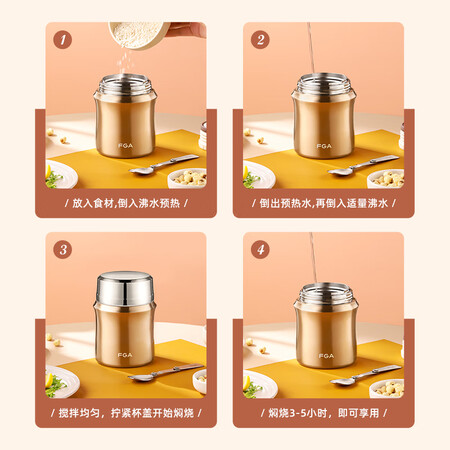 1

FGA

/ 放入食材,倒入沸水预热 /

2

FGA

/ 倒出预热水,再倒入适量沸水 /

3

FGA

/ 搅拌均匀，拧紧杯盖开始焖烧 /

4

FGA

/ 焖烧3-5小时，即可享用 /