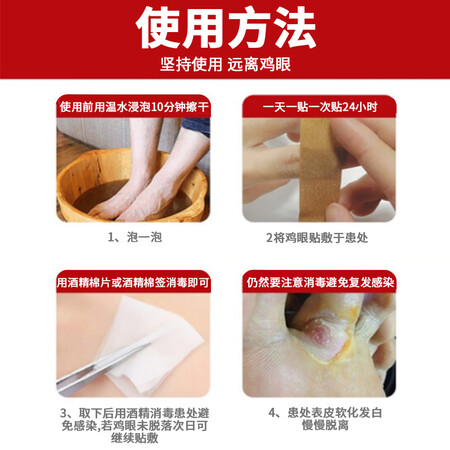 使用方法

坚持使用 远离鸡眼

使用前用温水浸泡10分钟擦干

1、泡一泡

一天一贴一次贴24小时

2将鸡眼贴敷于患处

用酒精棉片或酒精棉签消毒即可

3、取下后用酒精消毒患处避免感染,若鸡眼未脱落次日可继续贴敷

仍然要注意消毒避免复发感染

4、患处表皮软化发白慢慢脱离