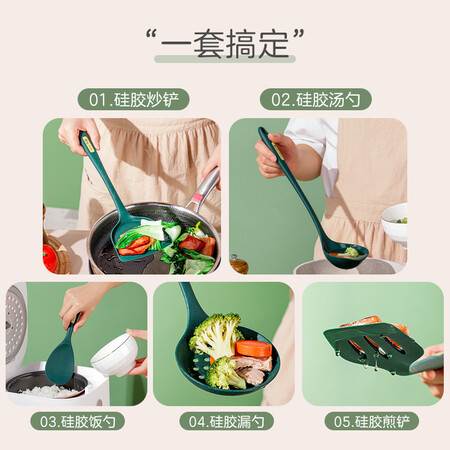 “一套搞定”

01.硅胶炒铲

02.硅胶汤勺

03.硅胶饭勺

04.硅胶漏勺

05.硅胶煎铲