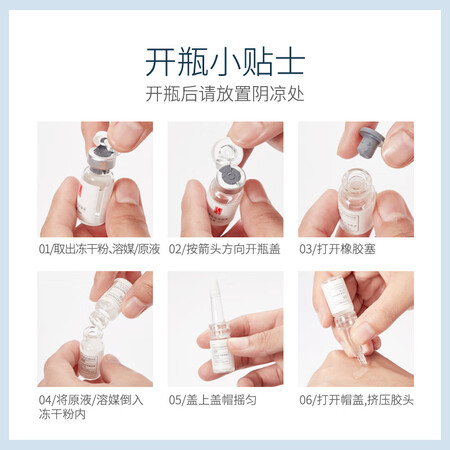 开瓶小贴士

开瓶后请放置阴凉处

01/取出冻干粉、溶媒/原液

02/按箭头方向开瓶盖

03/打开橡胶塞

04/将原液/溶媒倒入冻干粉内

05/盖上盖帽摇匀

06/打开帽盖,挤压胶头