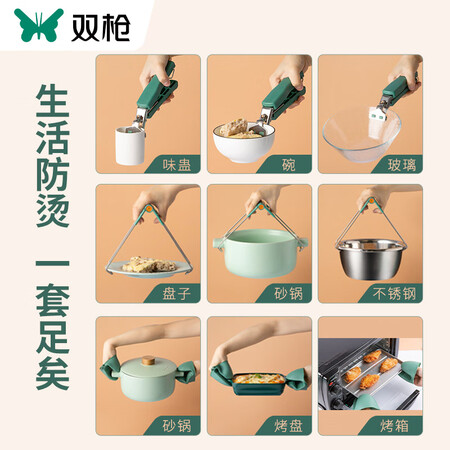 双枪

生活防烫

一套足矣

味盅

碗

玻璃

盘子

砂锅

不锈钢

砂锅

烤盘

烤箱