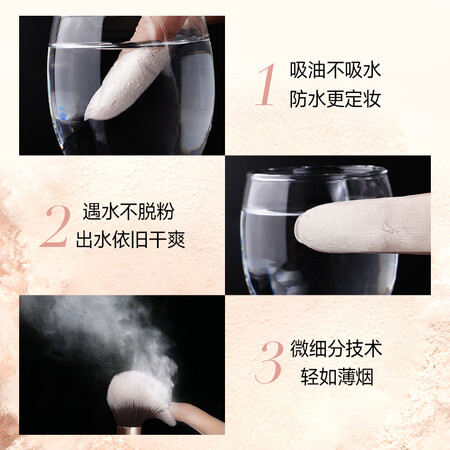 1 吸油不吸水
防水更定妆

2 遇水不脱粉
出水依旧干爽

3 微细分技术
轻如薄烟