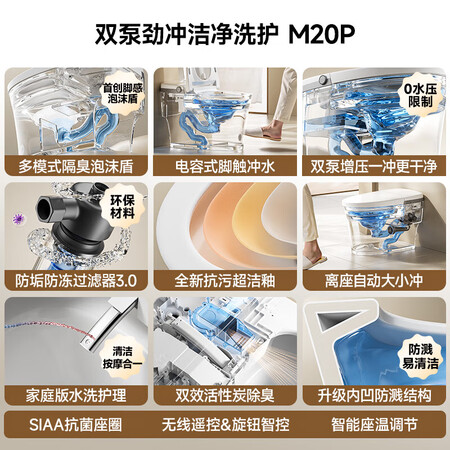 双泵劲冲洁净洗护 M20P

首创脚感泡沫盾

多模式隔臭泡沫盾

电容式脚触冲水

0水压限制

双泵增压一冲更干净

环保材料

防垢防冻过滤器3.0

全新抗污超洁釉

离座自动大小冲

清洁按摩合一

家庭版水洗护理

双效活性炭除臭

防溅易清洁

升级内凹防溅结构

SIAA抗菌座圈

无线遥控&旋钮智控

智能座温调节