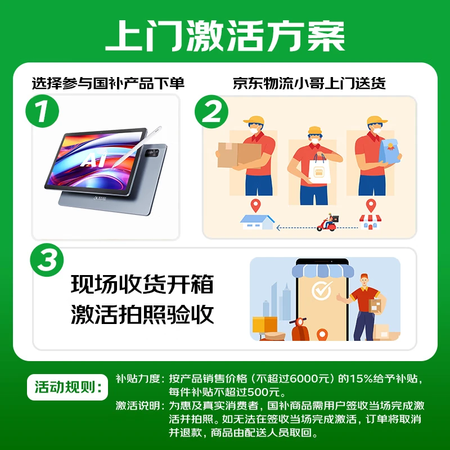 上门激活方案

选择参与国补产品下单

1

AI

京东物流小哥上门送货

2

3

现场收货开箱
激活拍照验收

活动规则：

补贴力度：按产品销售价格（不超过6000元）的15%给予补贴，每件补贴不超过500元。

激活说明：为惠及真实消费者，国补商品需用户签收当场完成激活并拍照。如无法在签收当场完成激活，订单将取消并退款，商品由配送人员取回。