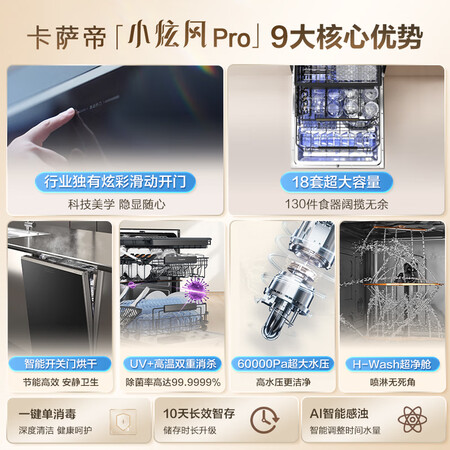 卡萨帝「小炫风Pro」9大核心优势

行业独有炫彩滑动开门
科技美学 隐显随心

18套超大容量
130件食器阔揽无余

智能开关门烘干
节能高效 安静卫生

UV+高温双重消杀
除菌率高达99.9999%

60000Pa超大水压
高水压更洁净

H-Wash超净舱
喷淋无死角

一键单消毒
深度清洁 健康呵护

10天长效智存
储存时长升级

AI智能感浊
智能调整时间水量