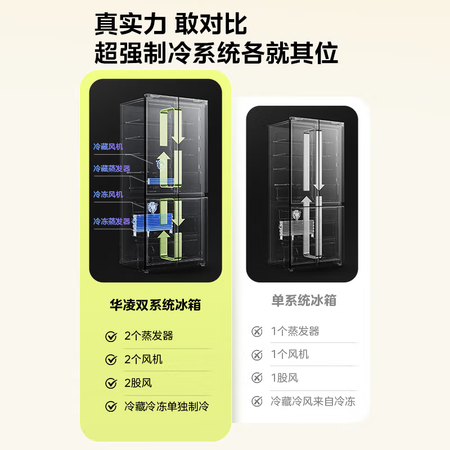 真实力 敢对比
超强制冷系统各就其位

冷藏风机
冷藏蒸发器
冷冻风机
冷冻蒸发器

华凌双系统冰箱

2个蒸发器
2个风机
2股风
冷藏冷冻单独制冷

单系统冰箱

1个蒸发器
1个风机
1股风
冷藏冷风来自冷冻