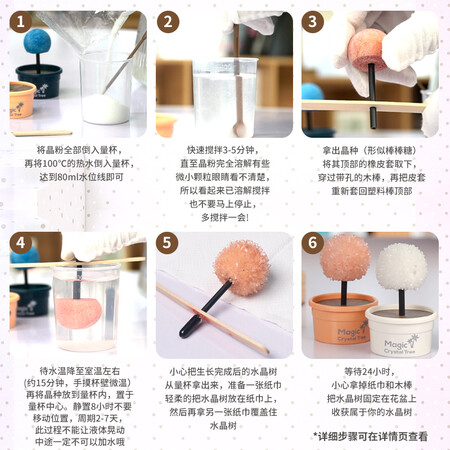 1

Crystal Tree

将晶粉全部倒入量杯，
再将100℃的热水倒入量杯，
达到80ml水位线即可

2

快速搅拌3-5分钟，
直至晶粉完全溶解有些
微小颗粒眼睛看不清楚，
所以看起来已溶解搅拌
也不要马上停止，
多搅拌一会!

3

拿出晶种（形似棒棒糖）
将其顶部的橡皮套取下，
穿过带孔的木棒，再把皮套
重新套回塑料棒顶部

4

待水温降至室温左右
（约15分钟，手摸杯壁微温）
再将晶种放到量杯内，置于
量杯中心。静置8小时不要
移动位置，周期2-7天，
此过程不能让液体晃动
中途一定不可以加水哦

5

小心把生长完成后的水晶树
从量杯拿出来，准备一张纸巾
轻柔的把水晶树放在纸巾上，
然后再拿另一张纸巾覆盖住
水晶树

6

Magic Crystal Tree

Magic Crystal Tree

等待24小时，
小心拿掉纸巾和木棒
把水晶树固定在花盆上
收获属于你的水晶树

*详细步骤可在详情页查看