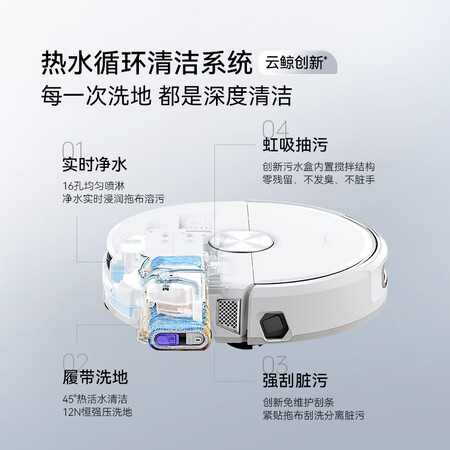 热水循环清洁系统 云鲸创新*
每一次洗地 都是深度清洁

01
实时净水
16孔均匀喷淋
净水实时浸润拖布溶污

04
虹吸抽污
创新污水盒内置搅拌结构
零残留、不发臭、不脏手

02
履带洗地
45°热活水清洁
12N恒强压洗地

03
强刮脏污
创新免维护刮条
紧贴拖布刮洗分离脏污