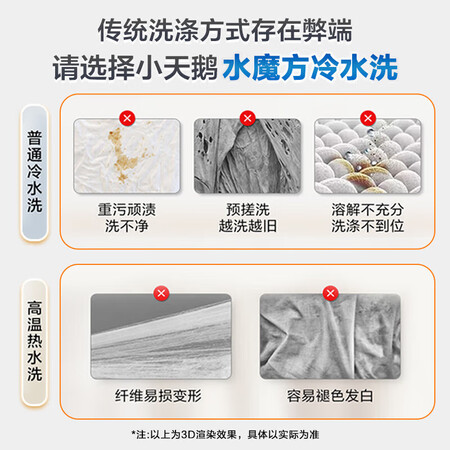 传统洗涤方式存在弊端
请选择小天鹅 水魔方冷水洗

普通冷水洗

重污顽渍
洗不净

预搓洗
越洗越旧

溶解不充分
洗涤不到位

高温热水洗

纤维易损变形

容易褪色发白

*注:以上为3D渲染效果，具体以实际为准