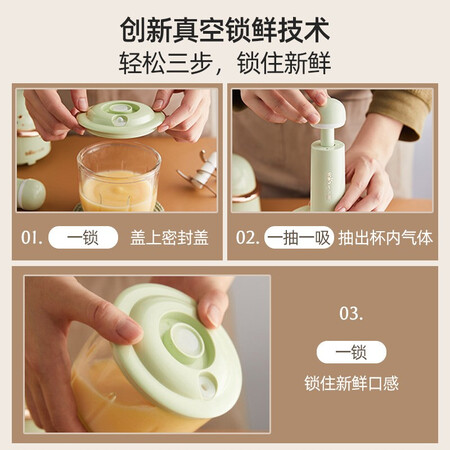 创新真空锁鲜技术

轻松三步，锁住新鲜

01. 一锁 盖上密封盖

02. 一抽一吸 抽出杯内气体

03.

一锁

锁住新鲜口感