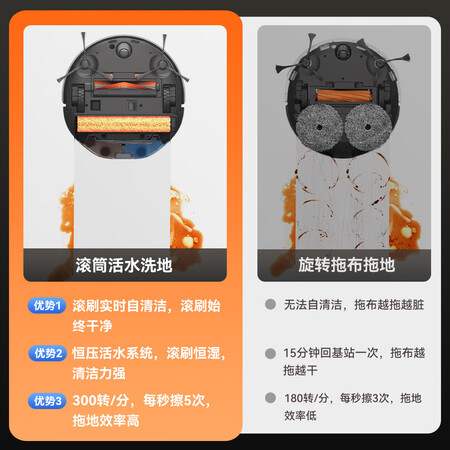 滚筒活水洗地

优势1 滚刷实时自清洁，滚刷始终干净

优势2 恒压活水系统，滚刷恒湿，清洁力强

优势3 300转/分，每秒擦5次，拖地效率高

旋转拖布拖地

无法自清洁，拖布越拖越脏

15分钟回基站一次，拖布越拖越干

180转/分，每秒擦3次，拖地效率低