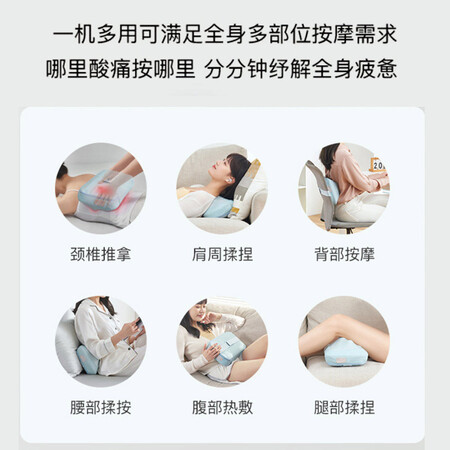 一机多用可满足全身多部位按摩需求
哪里酸痛按哪里 分分钟纾解全身疲惫

颈椎推拿

肩周揉捏

背部按摩

腰部揉按

腹部热敷

腿部揉捏