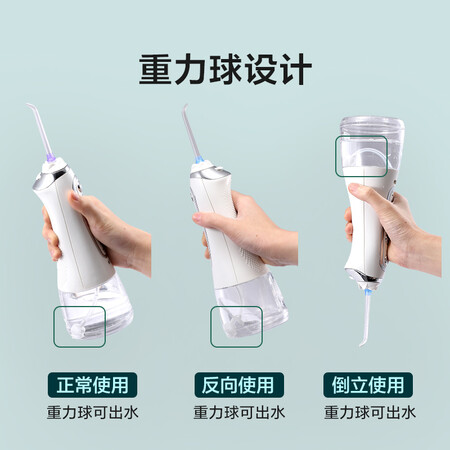 重力球设计

正常使用
重力球可出水

反向使用
重力球可出水

倒立使用
重力球可出水