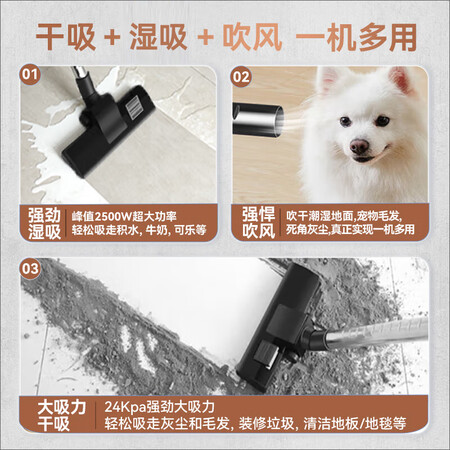 干吸 + 湿吸 + 吹风 一机多用

01

强劲湿吸

峰值2500W超大功率
轻松吸走积水, 牛奶, 可乐等

02

强悍吹风

吹干潮湿地面,宠物毛发,
死角灰尘,真正实现一机多用

03

大吸力干吸

24Kpa强劲大吸力
轻松吸走灰尘和毛发, 装修垃圾, 清洁地板/地毯等