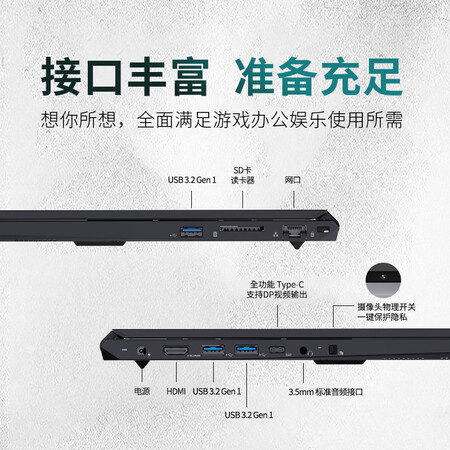 接口丰富 准备充足

想你所想，全面满足游戏办公娱乐使用所需

USB 3.2 Gen 1

SD卡
读卡器

网口

全功能 Type-C
支持DP视频输出

摄像头物理开关
一键保护隐私

电源

HDMI

USB 3.2 Gen 1

USB 3.2 Gen 1

3.5mm 标准音频接口