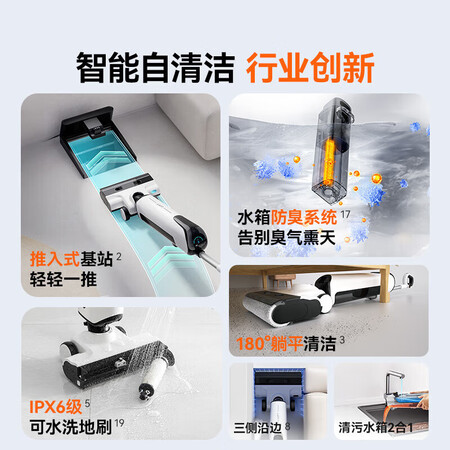 智能自清洁 行业创新

推入式基站 $^{2}$
轻轻一推

水箱防臭系统 $^{17}$
告别臭气熏天

180°躺平清洁 $^{3}$

IPX6级 $^{5}$
可水洗地刷 $^{19}$

三侧沿边 $^{8}$

清污水箱2合1