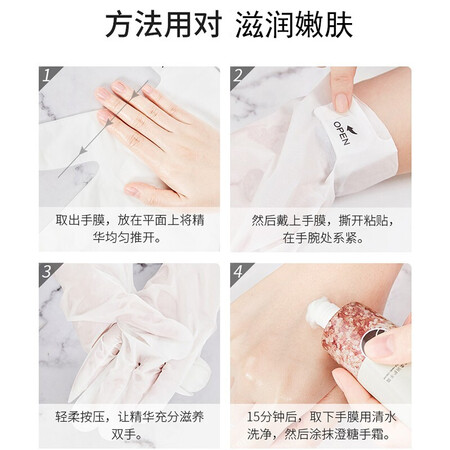 方法用对 滋润嫩肤

1

取出手膜，放在平面上将精华均匀推开。

2

OPEN

然后戴上手膜，撕开粘贴，在手腕处系紧。

3

轻柔按压，让精华充分滋养双手。

4

15分钟后，取下手膜用清水洗净，然后涂抹澄糖手霜。