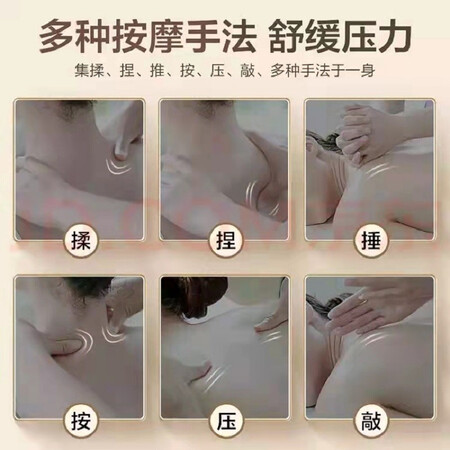 多种按摩手法 舒缓压力

集揉、捏、推、按、压、敲、多种手法于一身

揉

捏

捶

按

压

敲