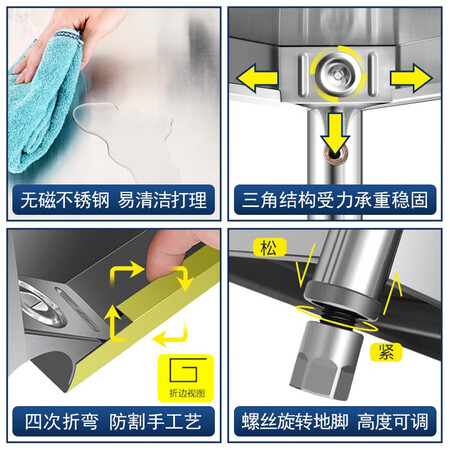 无磁不锈钢 易清洁打理

三角结构受力承重稳固

折边视图

四次折弯 防割手工艺

松

紧

螺丝旋转地脚 高度可调