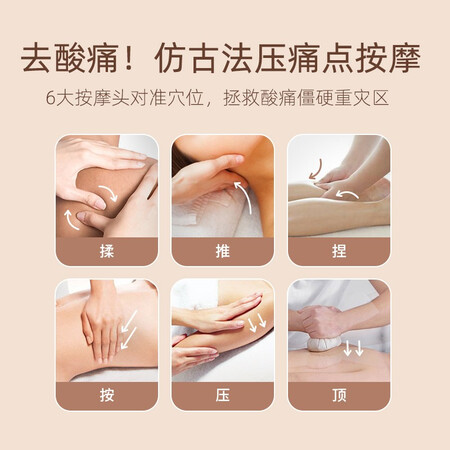 去酸痛！仿古法压痛点按摩

6大按摩头对准穴位，拯救酸痛僵硬重灾区

揉

推

捏

按

压

顶