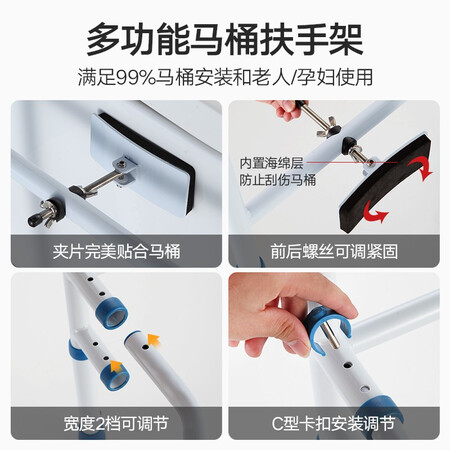 多功能马桶扶手架
满足99%马桶安装和老人/孕妇使用

夹片完美贴合马桶

内置海绵层
防止刮伤马桶

前后螺丝可调紧固

宽度2档可调节

C型卡扣安装调节