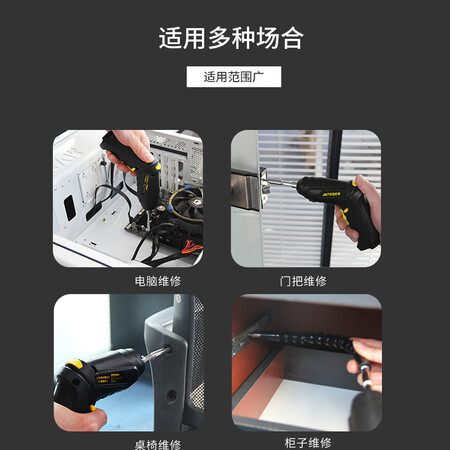 适用多种场合

适用范围广

电脑维修

门把维修

桌椅维修

柜子维修