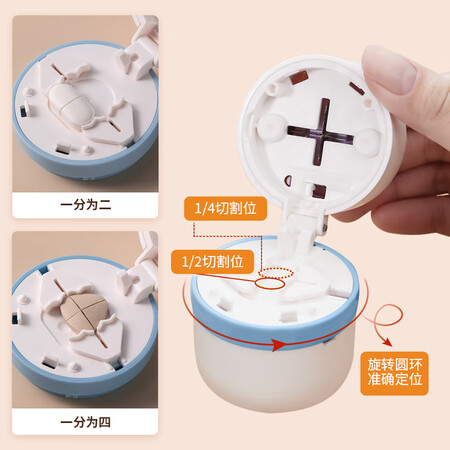 一分为二

一分为四

1/4切割位

1/2切割位

旋转圆环
准确定位